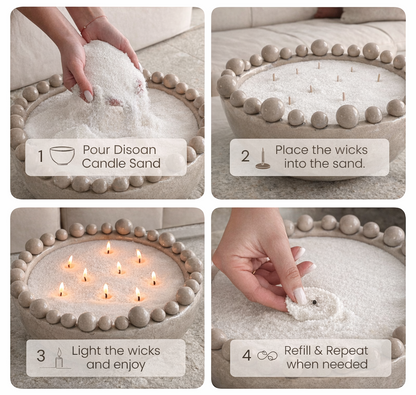 1 Pour Disoan Candle Sand

2 Place the wicks into the sand.

3 Light the wicks and enjoy

4 Refill & Repeat when needed