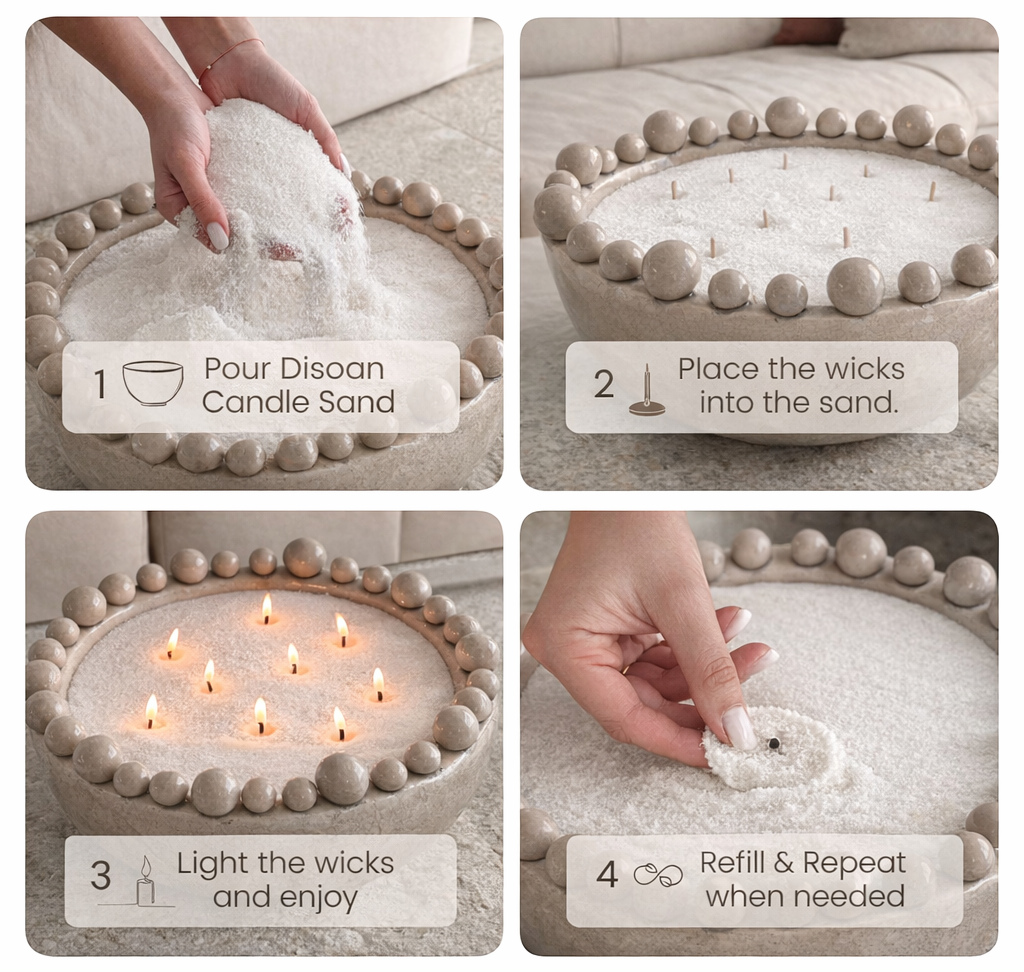 1 Pour Disoan Candle Sand

2 Place the wicks into the sand.

3 Light the wicks and enjoy

4 Refill & Repeat when needed